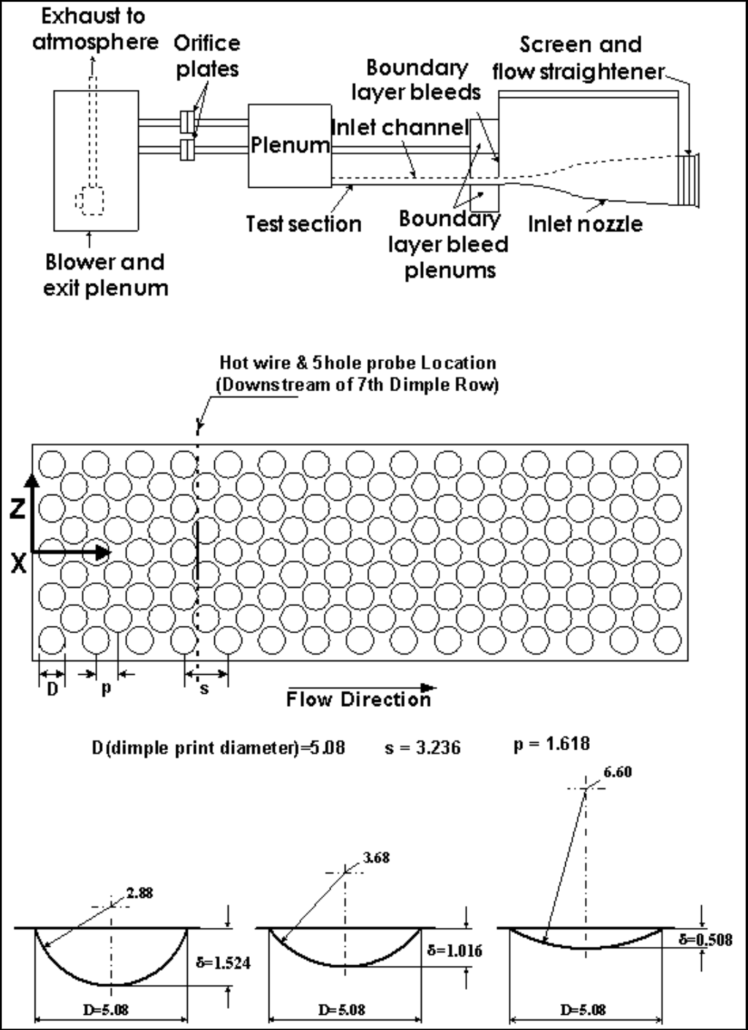 Exhaust to atmosphere

Orifice plates

Screen and flow straightener

Boundary layer bleeds

Plenum

Inlet channel

Test section

Boundary layer bleed plenums

Inlet nozzle

Blower and exit plenum

Hot wire & 5hole probe Location
(Downstream of 7th Dimple Row)

Z

X

D

p

s

Flow Direction

D(dimple print diameter)=5.08 s = 3.236 p = 1.618

2.88

δ=1.524

D=5.08

3.68

δ=1.016

D=5.08

6.60

δ=0.508

D=5.08